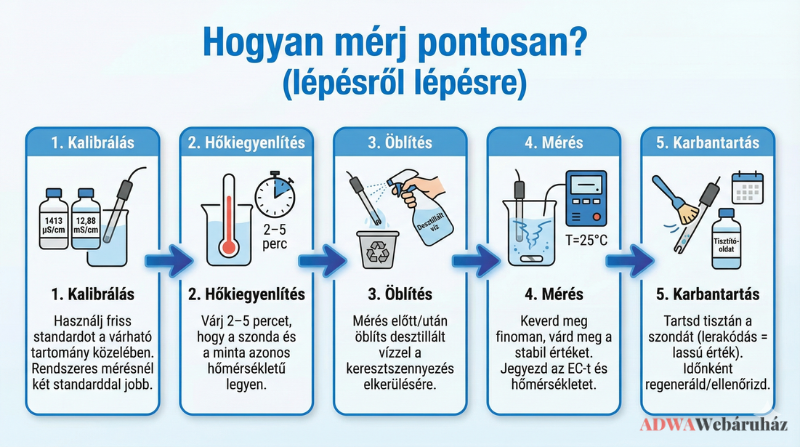 Hogyan mérj pontosan?
(lépésről lépésre)

1. Kalibrálás

1413 µS/cm

12,88 mS/cm

1. Kalibrálás

Használj friss standardot a várható tartomány közelében. Rendszeres mérésnél két standarddal jobb.

2. Hőkiegyenlítés

2–5 perc

2. Hőkiegyenlítés

Várj 2–5 percet, hogy a szonda és a minta azonos hőmérsékletű legyen.

3. Öblítés

Desztillált víz

3. Öblítés

Mérés előtt/után öblíts desztillált vízzel a keresztszennyezés elkerülésére.

4. Mérés

T=25°C

4. Mérés

Keverd meg finoman, várd meg a stabil értéket. Jegyezd az EC-t és hőmérsékletet.

5. Karbantartás

Tisztító-oldat

5. Karbantartás

Tartsd tisztán a szondát (lerakódás = lassú érték). Időnként regeneráld/ellenőrizd.

ADWAWebáruház