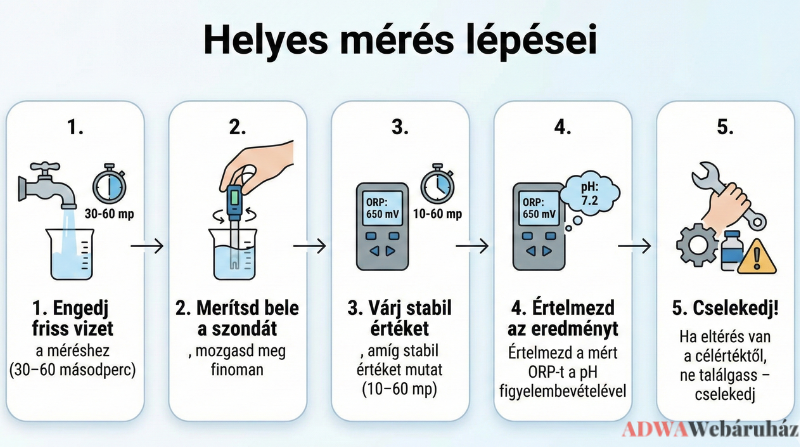 Helyes mérés lépései

1.

30-60 mp

1. Engedj friss vizet

a méréshez (30–60 másodperc)

2.

2. Merítsd bele a szondát

, mozgasd meg finoman

3.

ORP: 650 mV

10-60 mp

3. Várj stabil értéket

, amíg stabil értéket mutat (10–60 mp)

4.

ORP: 650 mV

pH: 7.2

4. Értelmezd az eredményt

Értelmezd a mért ORP-t a pH figyelembevételével

5.

5. Cselekedj!

Ha eltérés van a célértéktől, ne találgass – cselekedj

ADWAWebáruház