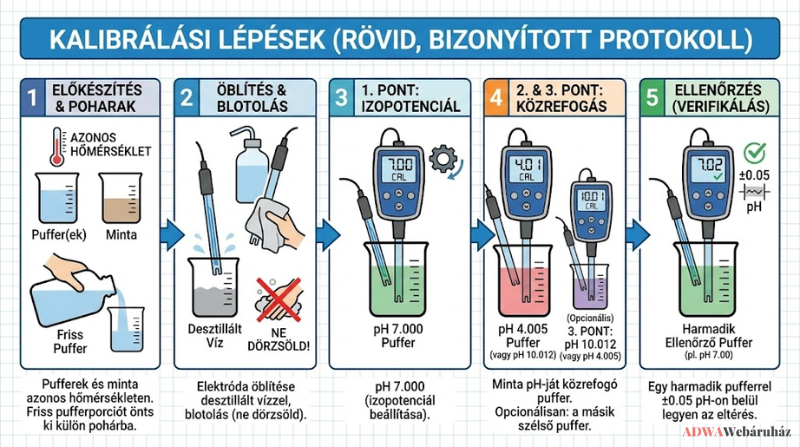 KALIBRÁLÁSI LÉPÉSEK (RÖVID, BIZONYÍTOTT PROTOKOLL)

1 ELŐKÉSZÍTÉS & POHARAK

AZONOS HŐMÉRSÉKLET

Puffer(ek)

Minta

Friss Puffer

Pufferek és minta azonos hőmérsékleten. Friss pufferporciót önts ki külön pohárba.

2 ÖBLÍTÉS & BLOTOLÁS

Desztillált Víz

NE DÖRZSÖLD!

Elektróda öblítése desztillált vízzel, blotolás (ne dörzsöld).

3 1. PONT: IZOPOTENCIÁL

7.00 CAL

pH 7.000 Puffer

pH 7.000 (izopotenciál beállítása).

4 2. & 3. PONT: KÖZREFOGÁS

4.01 CAL

10.01 CAL

pH 4.005 Puffer (vagy pH 10.012)

(Opcionális) 3. PONT: pH 10.012 (vagy pH 4.005)

Minta pH-ját közrefogó puffer. Opcionálisan: a másik szélső puffer.

5 ELLENŐRZÉS (VERIFIKÁLÁS)

7.02

±0.05 pH

Harmadik Ellenőrző Puffer (pl. pH 7.00)

Egy harmadik pufferrel ±0.05 pH-on belül legyen az eltérés.

ADWAWebáruház