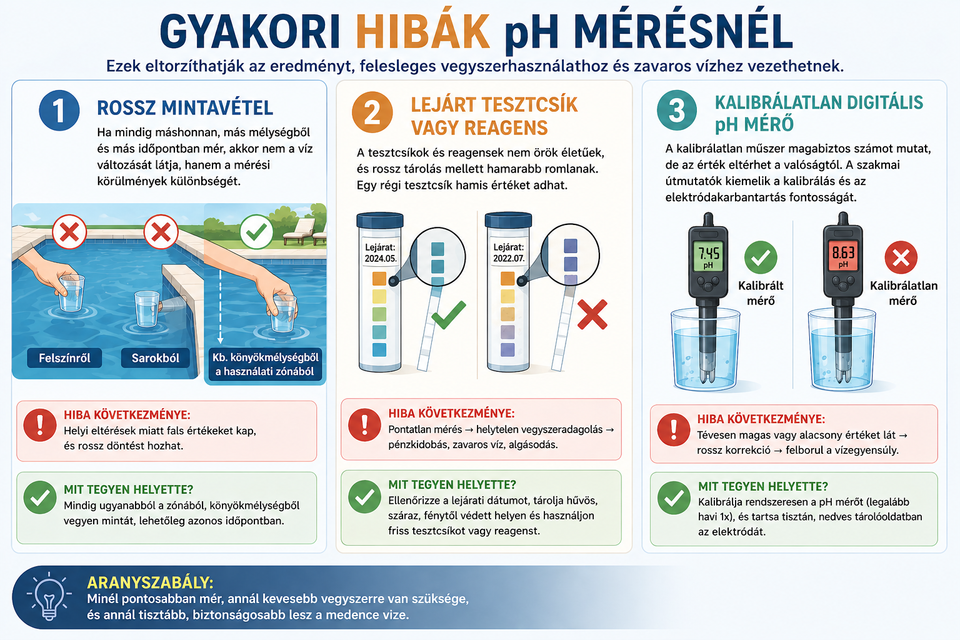 GYAKORI HIBÁK pH MÉRÉSNÉL

Ezek eltorzíthatják az eredményt, felesleges vegyszerhasználathoz és zavaros vízhez vezethetnek.

1 ROSSZ MINTAVÉTEL

Ha mindig máshonnan, más mélységből és más időpontban mér, akkor nem a víz változását látja, hanem a mérési körülmények különbségét.

Felszínről

Sarokból

Kb. könyökmélységből a használati zónából

HIBA KÖVETKEZMÉNYE:
Helyi eltérések miatt fals értékeket kap, és rossz döntést hozhat.

MIT TEGYEN HELYETTE?
Mindig ugyanabból a zónából, könyökmélységből vegyen mintát, lehetőleg azonos időpontban.

2 LEJÁRT TESZTCSÍK VAGY REAGENS

A tesztcsíkok és reagensek nem örök életűek, és rossz tárolás mellett hamarabb romlanak. Egy régi tesztcsík hamis értéket adhat.

Lejárat: 2024.05.

Lejárat: 2022.07.

HIBA KÖVETKEZMÉNYE:
Pontatlan mérés → helytelen vegyszeradagolás → pénzkidobás, zavaros víz, algásodás.

MIT TEGYEN HELYETTE?
Ellenőrizze a lejárati dátumot, tárolja hűvös, száraz, fénytől védett helyen és használjon friss tesztcsíkot vagy reagenst.

3 KALIBRÁLATLAN DIGITÁLIS pH MÉRŐ

A kalibrálatlan műszer magabiztos számot mutat, de az érték eltérhet a valóságtól. A szakmai útmutatók kiemelik a kalibrálás és az elektródakarbantartás fontosságát.

7.45 pH

Kalibrált mérő

8.63 pH

Kalibrálatlan mérő

HIBA KÖVETKEZMÉNYE:
Tévesen magas vagy alacsony értéket lát → rossz korrekció → felborul a vízegyensúly.

MIT TEGYEN HELYETTE?
Kalibrálja rendszeresen a pH mérőt (legalább havi 1x), és tartsa tisztán, nedves tárolóoldatban az elektródát.

ARANYSZABÁLY:
Minél pontosabban mér, annál kevesebb vegyszerre van szüksége, és annál tisztább, biztonságosabb lesz a medence vize.